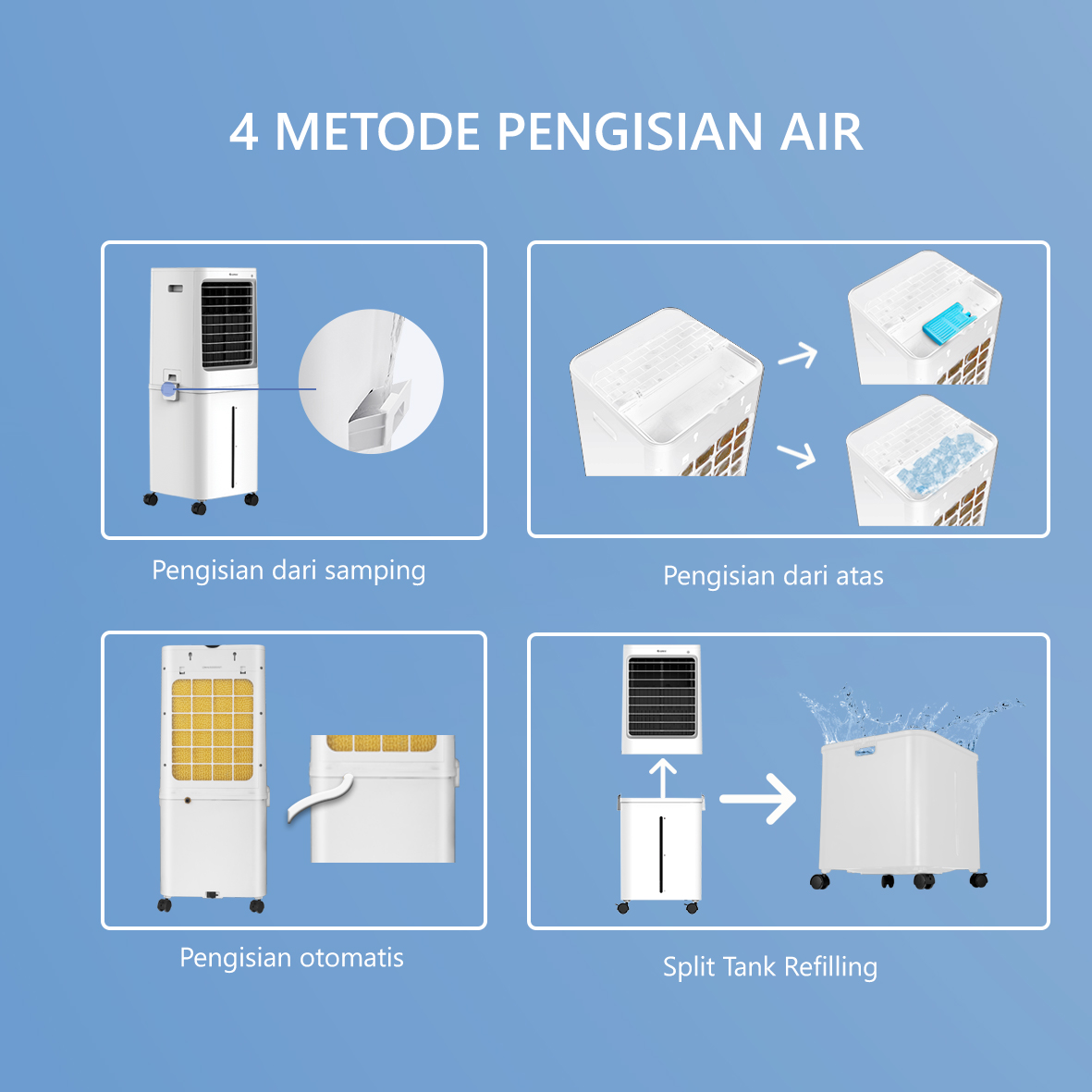 4 METODE PENGISIAN AIR

Pengisian dari samping

Pengisian dari atas

Pengisian otomatis

Split Tank Refilling